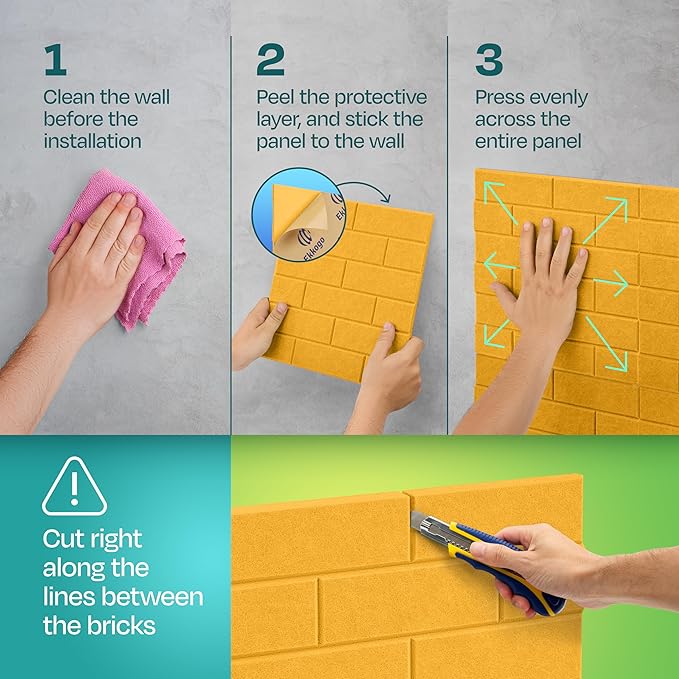 1
Clean the wall before the installation

2
Peel the protective layer, and stick the panel to the wall

Ekkogo

3
Press evenly across the entire panel

Cut right along the lines between the bricks