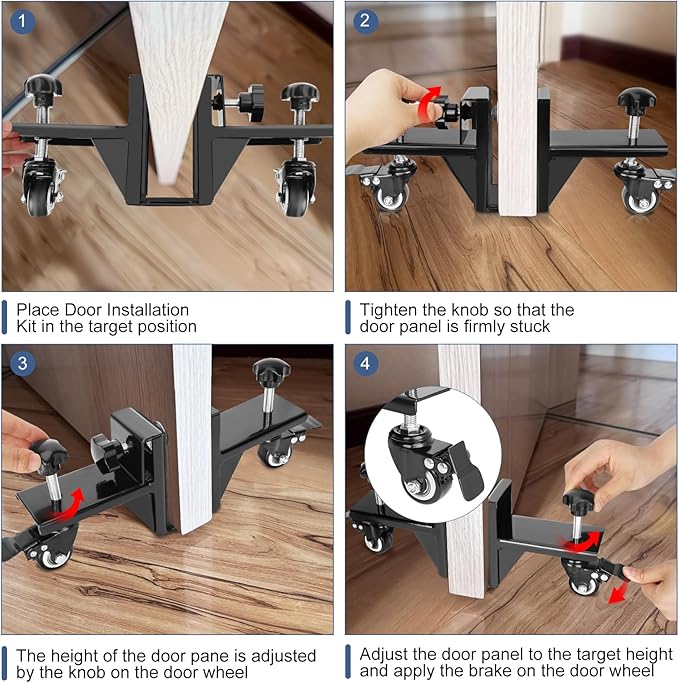 1

Place Door Installation Kit in the target position

2

Tighten the knob so that the door panel is firmly stuck

3

The height of the door pane is adjusted by the knob on the door wheel

4

Adjust the door panel to the target height and apply the brake on the door wheel