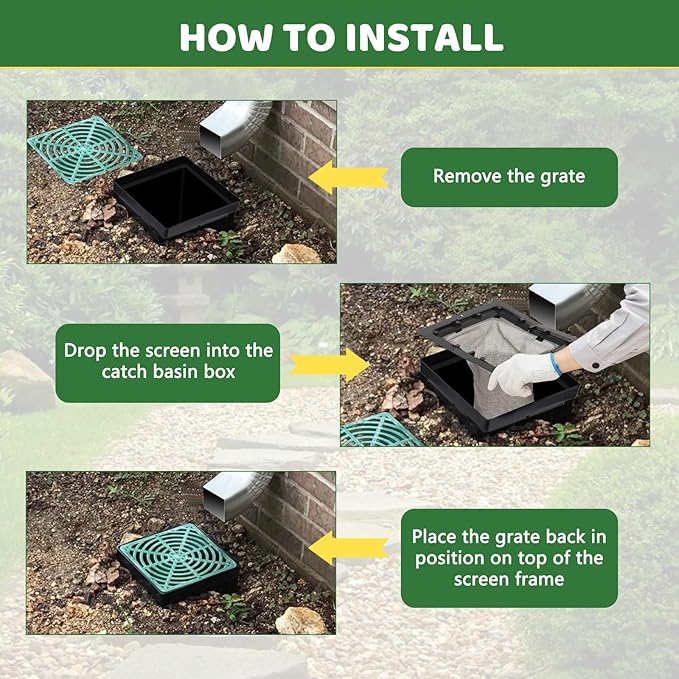 HOW TO INSTALL

Remove the grate

Drop the screen into the catch basin box

Place the grate back in position on top of the screen frame