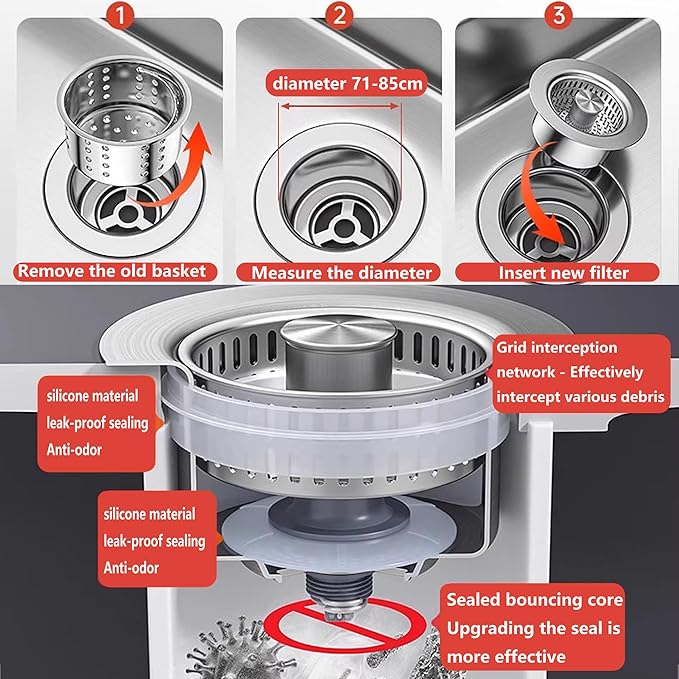 1

Remove the old basket

2

diameter 71-85cm

Measure the diameter

3

Insert new filter

Grid interception network - Effectively intercept various debris

silicone material leak-proof sealing Anti-odor

silicone material leak-proof sealing Anti-odor

Sealed bouncing core Upgrading the seal is more effective