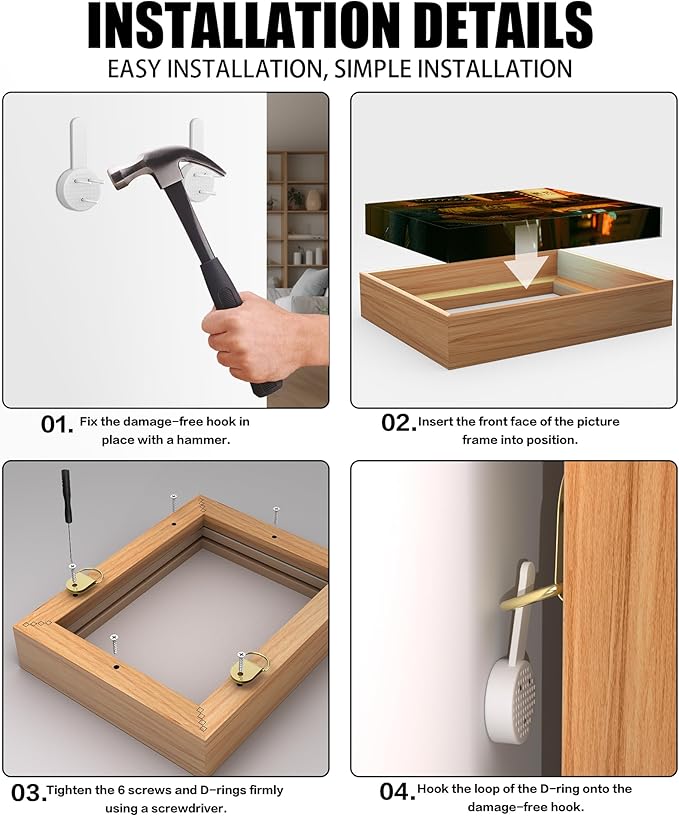 INSTALLATION DETAILS
EASY INSTALLATION, SIMPLE INSTALLATION

01. Fix the damage-free hook in place with a hammer.

02. Insert the front face of the picture frame into position.

03. Tighten the 6 screws and D-rings firmly using a screwdriver.

04. Hook the loop of the D-ring onto the damage-free hook.