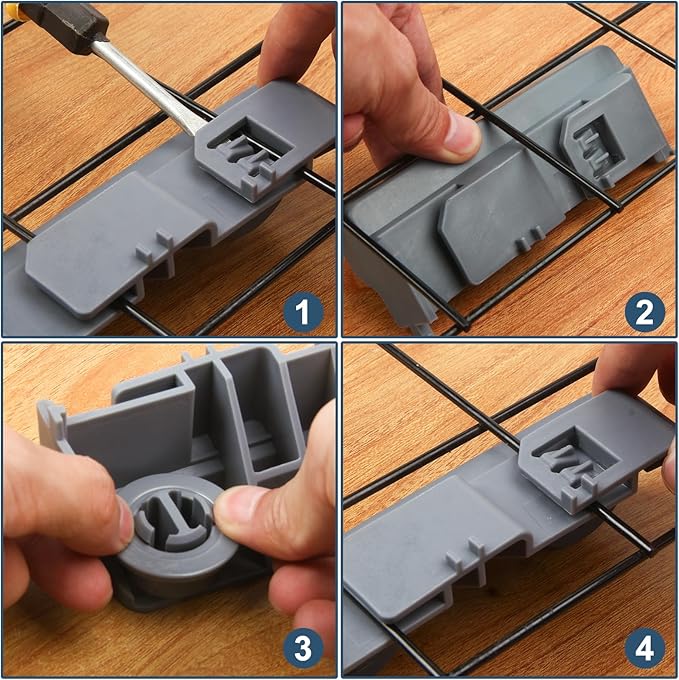 1

2

3

4