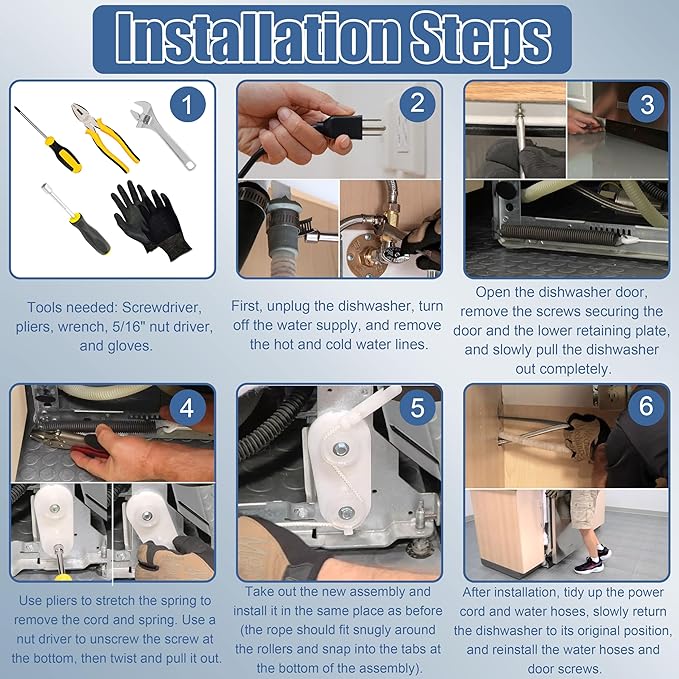 Installation Steps

1

Tools needed: Screwdriver, pliers, wrench, 5/16" nut driver, and gloves.

2

First, unplug the dishwasher, turn off the water supply, and remove the hot and cold water lines.

3

Open the dishwasher door, remove the screws securing the door and the lower retaining plate, and slowly pull the dishwasher out completely.

4

Use pliers to stretch the spring to remove the cord and spring. Use a nut driver to unscrew the screw at the bottom, then twist and pull it out.

5

Take out the new assembly and install it in the same place as before (the rope should fit snugly around the rollers and snap into the tabs at the bottom of the assembly).

6

After installation, tidy up the power cord and water hoses, slowly return the dishwasher to its original position, and reinstall the water hoses and door screws.