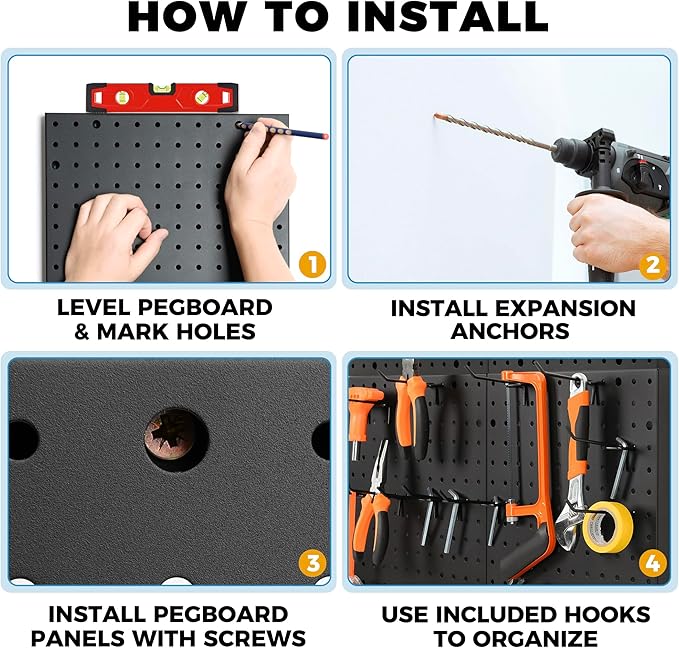 HOW TO INSTALL

1

LEVEL PEGBOARD & MARK HOLES

2

INSTALL EXPANSION ANCHORS

3

INSTALL PEGBOARD PANELS WITH SCREWS

4

USE INCLUDED HOOKS TO ORGANIZE