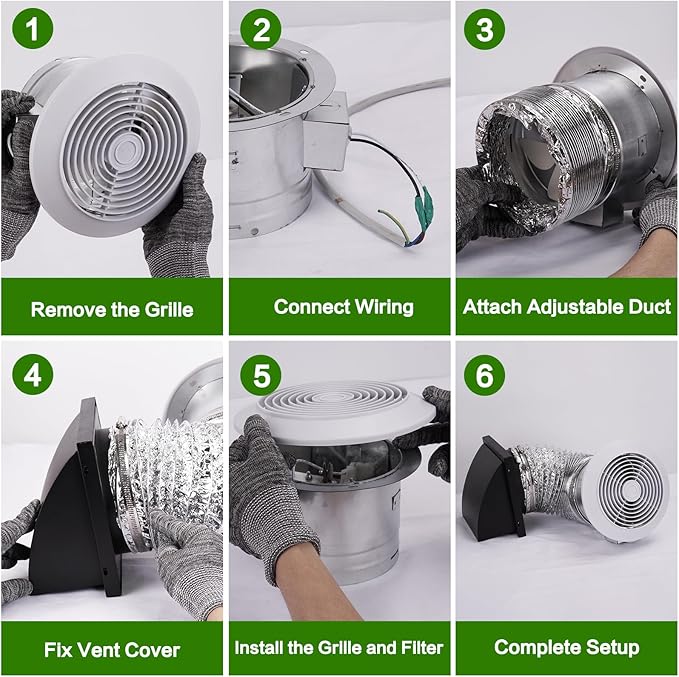 1

Remove the Grille

2

Connect Wiring

3

Attach Adjustable Duct

4

Fix Vent Cover

5

Install the Grille and Filter

6

Complete Setup