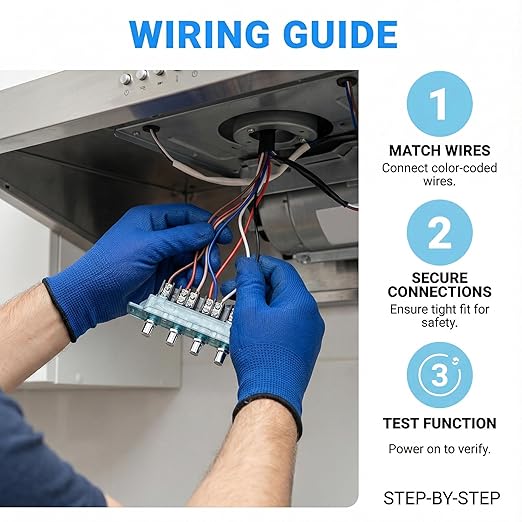 WIRING GUIDE

1

MATCH WIRES
Connect color-coded wires.

2

SECURE CONNECTIONS
Ensure tight fit for safety.

3

TEST FUNCTION
Power on to verify.

STEP-BY-STEP