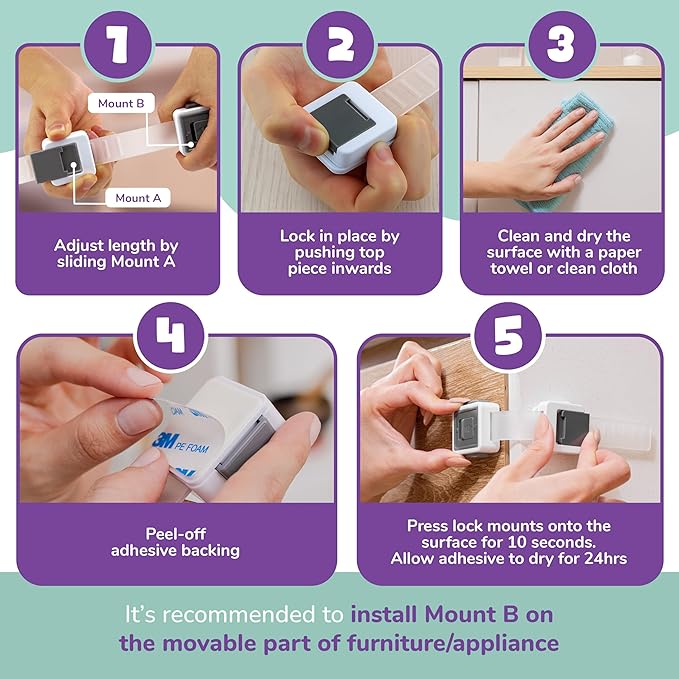 1

Mount B

Mount A

Adjust length by sliding Mount A

2

Lock in place by pushing top piece inwards

3

Clean and dry the surface with a paper towel or clean cloth

4

3M PE FOAM

Peel-off adhesive backing

5

Press lock mounts onto the surface for 10 seconds. Allow adhesive to dry for 24hrs

It's recommended to install Mount B on the movable part of furniture/appliance