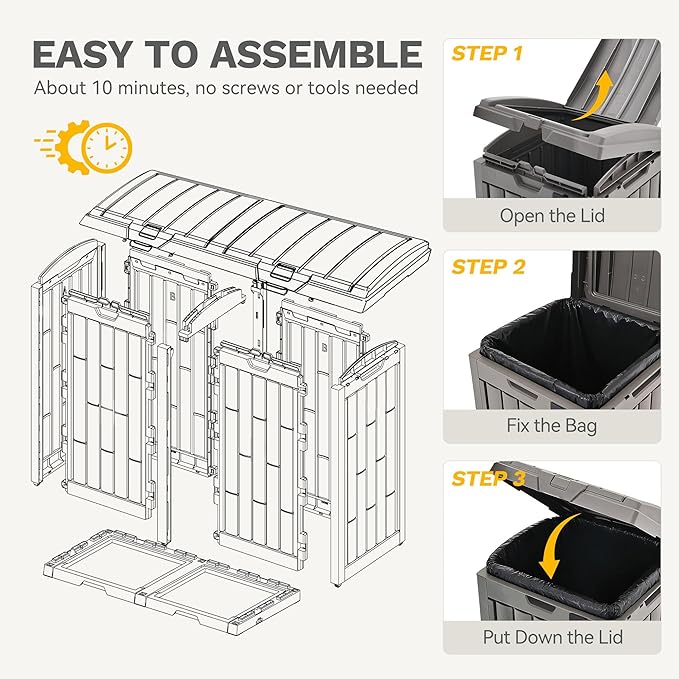 EASY TO ASSEMBLE

About 10 minutes, no screws or tools needed

STEP 1

Open the Lid

STEP 2

Fix the Bag

STEP 3

Put Down the Lid