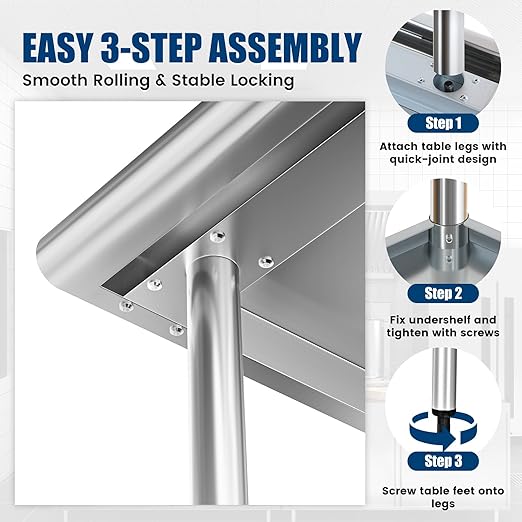 EASY 3-STEP ASSEMBLY
Smooth Rolling & Stable Locking

Step 1
Attach table legs with quick-joint design

Step 2
Fix undershelf and tighten with screws

Step 3
Screw table feet onto legs