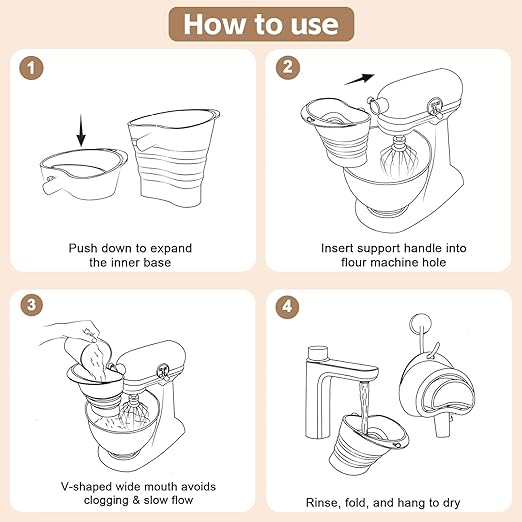 How to use

1

Push down to expand the inner base

2

Insert support handle into flour machine hole

3

V-shaped wide mouth avoids clogging & slow flow

4

Rinse, fold, and hang to dry