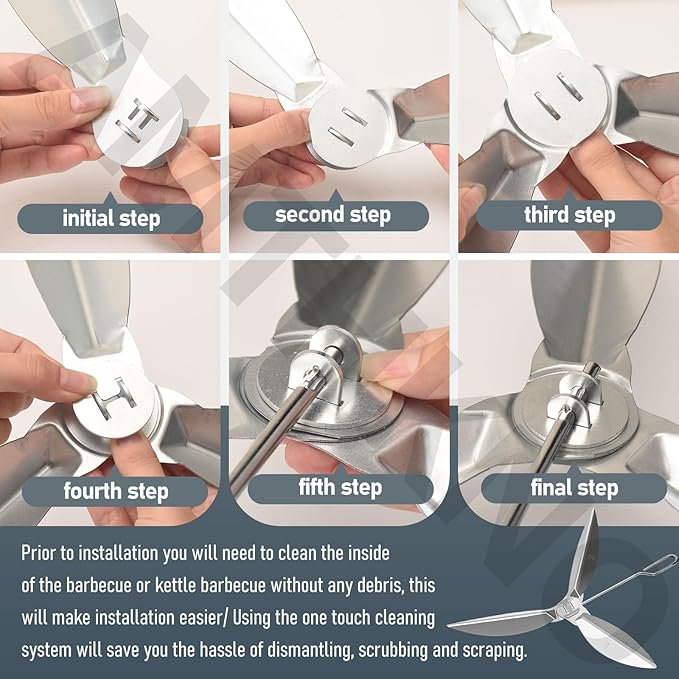 initial step

second step

third step

fourth step

fifth step

final step

Prior to installation you will need to clean the inside of the barbecue or kettle barbecue without any debris, this will make installation easier/ Using the one touch cleaning system will save you the hassle of dismantling, scrubbing and scraping.