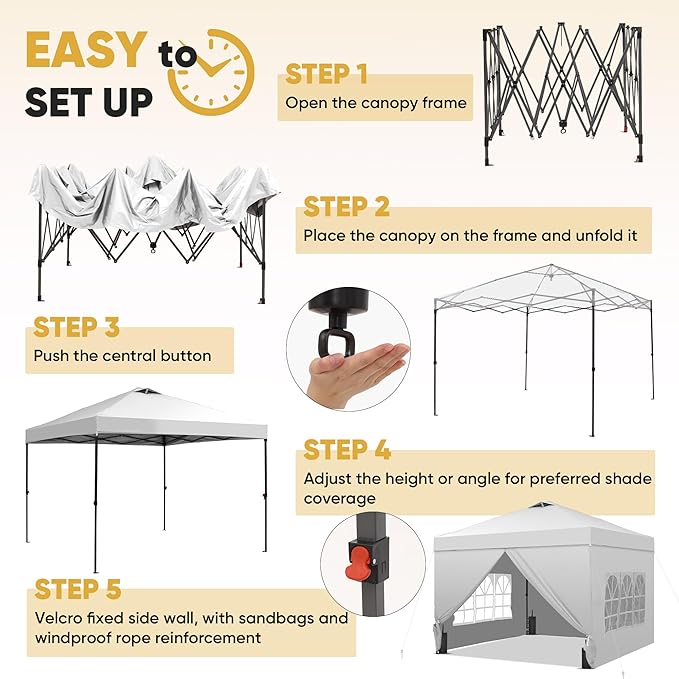 EASY to SET UP

STEP 1
Open the canopy frame

STEP 2
Place the canopy on the frame and unfold it

STEP 3
Push the central button

STEP 4
Adjust the height or angle for preferred shade coverage

STEP 5
Velcro fixed side wall, with sandbags and windproof rope reinforcement