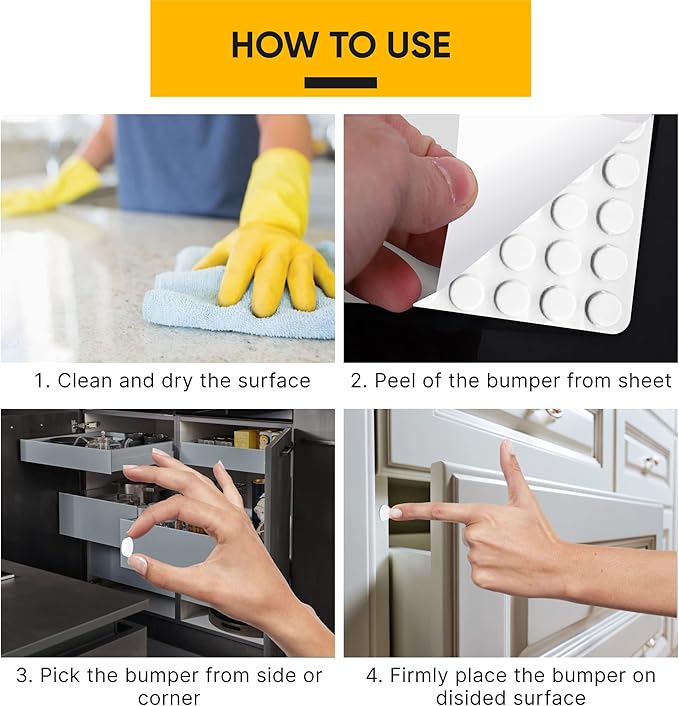 HOW TO USE

1. Clean and dry the surface

2. Peel of the bumper from sheet

3. Pick the bumper from side or corner

4. Firmly place the bumper on disided surface