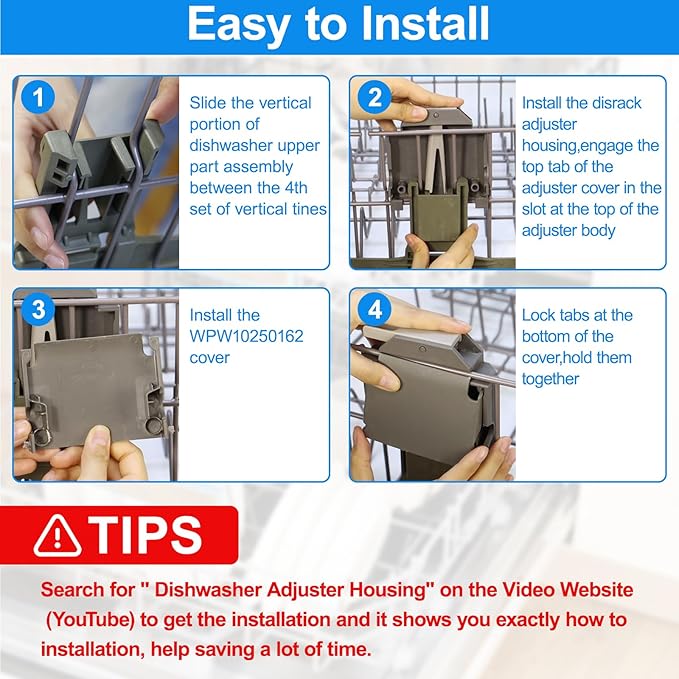 Easy to Install

1

Slide the vertical portion of dishwasher upper part assembly between the 4th set of vertical tines

2

Install the disrack adjuster housing,engage the top tab of the adjuster cover in the slot at the top of the adjuster body

3

Install the WPW10250162 cover

4

Lock tabs at the bottom of the cover,hold them together

TIPS

Search for " Dishwasher Adjuster Housing" on the Video Website (YouTube) to get the installation and it shows you exactly how to installation, help saving a lot of time.