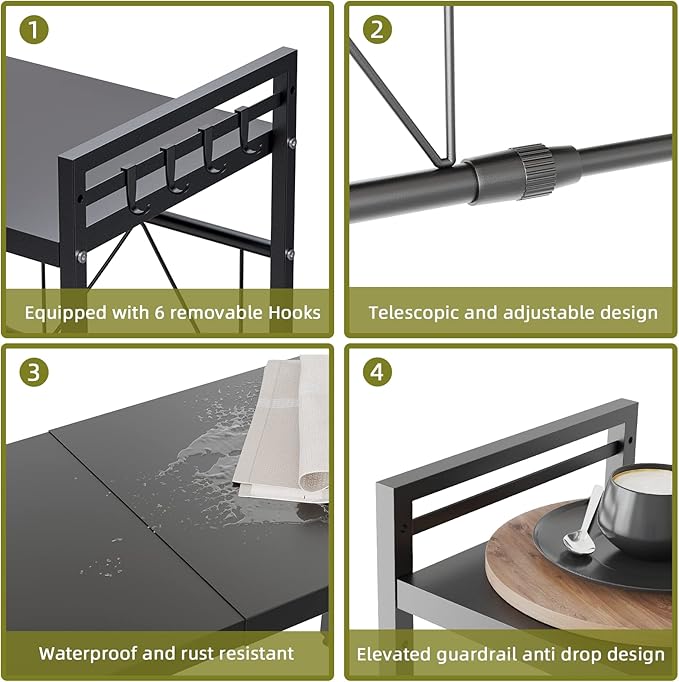 1
Equipped with 6 removable Hooks

2
Telescopic and adjustable design

3
Waterproof and rust resistant

4
Elevated guardrail anti drop design