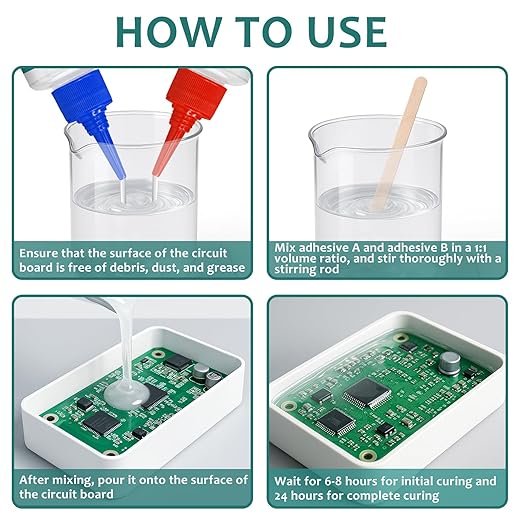 HOW TO USE

Ensure that the surface of the circuit board is free of debris, dust, and grease

Mix adhesive A and adhesive B in a 1:1 volume ratio, and stir thoroughly with a stirring rod

After mixing, pour it onto the surface of the circuit board

Wait for 6-8 hours for initial curing and 24 hours for complete curing