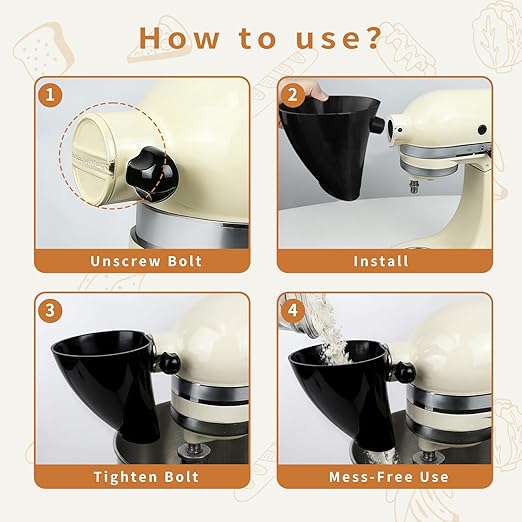 How to use?

1

Unscrew Bolt

2

Install

3

Tighten Bolt

4

Mess-Free Use