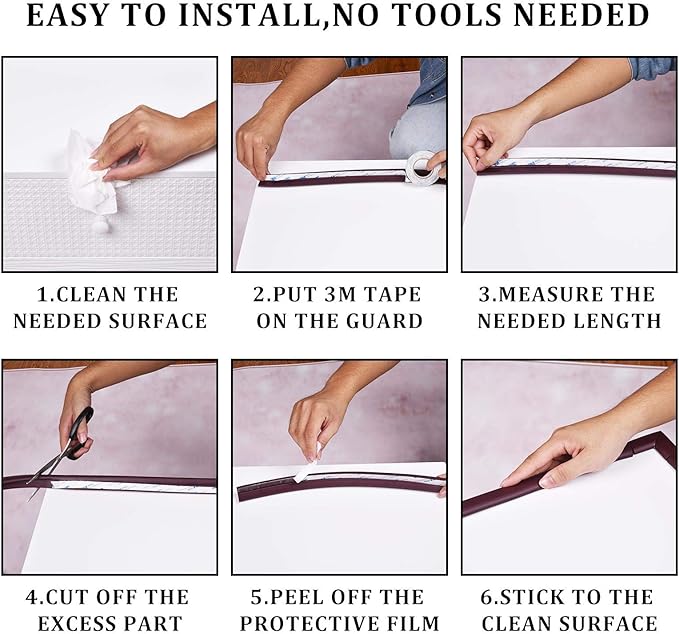 EASY TO INSTALL,NO TOOLS NEEDED

1.CLEAN THE NEEDED SURFACE

2.PUT 3M TAPE ON THE GUARD

3.MEASURE THE NEEDED LENGTH

4.CUT OFF THE EXCESS PART

5.PEEL OFF THE PROTECTIVE FILM

6.STICK TO THE CLEAN SURFACE