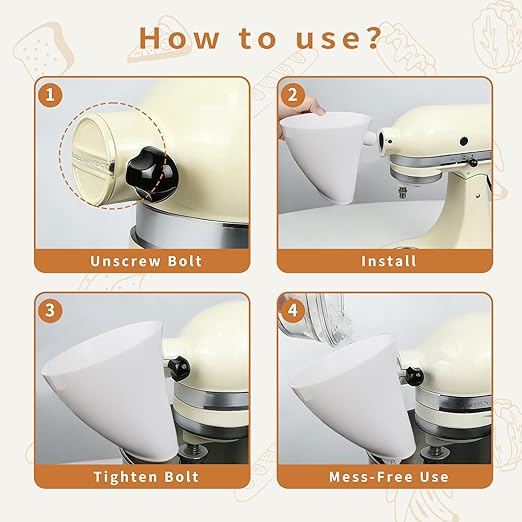 How to use?

1

Unscrew Bolt

2

Install

3

Tighten Bolt

4

Mess-Free Use