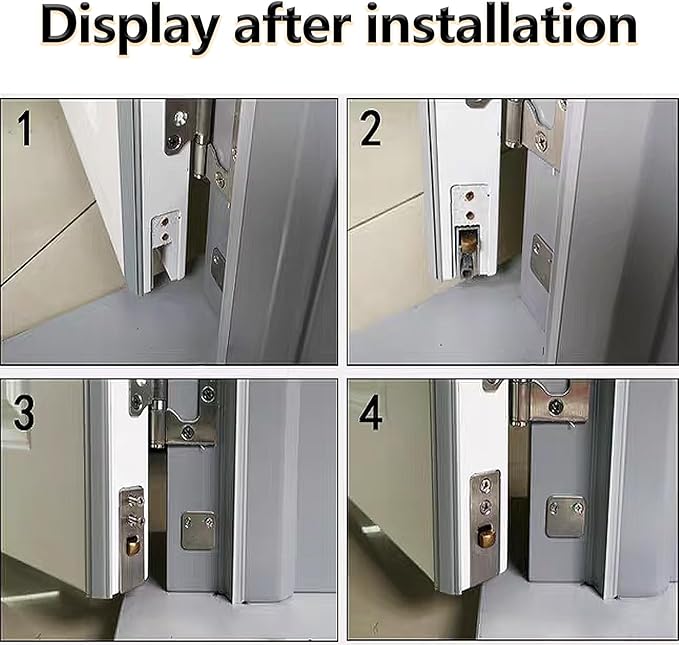 Display after installation

1

2

3

4