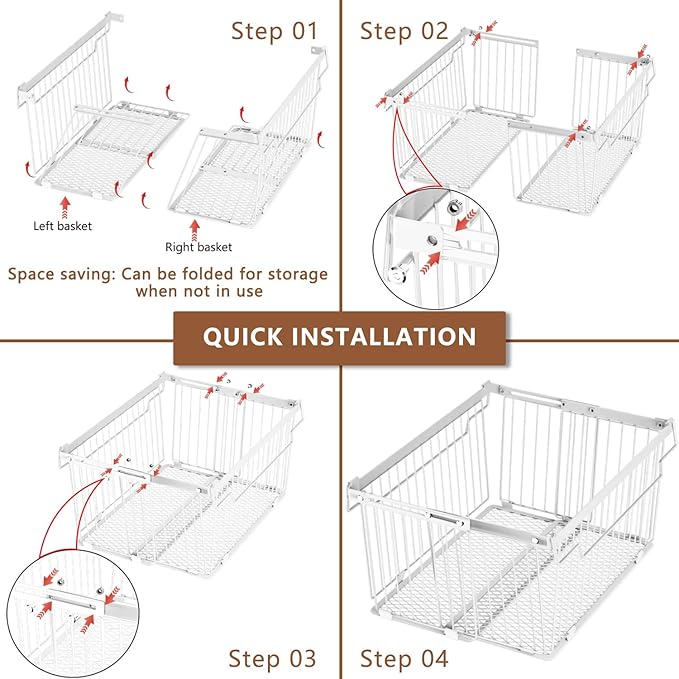 Step 01

Left basket

Right basket

Space saving: Can be folded for storage when not in use

Step 02

QUICK INSTALLATION

Step 03

Step 04