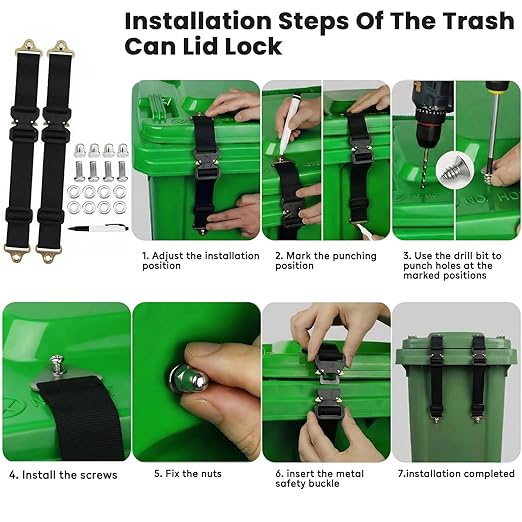 Installation Steps Of The Trash Can Lid Lock

1. Adjust the installation position

2. Mark the punching position

3. Use the drill bit to punch holes at the marked positions

4. Install the screws

5. Fix the nuts

6. insert the metal safety buckle

7.installation completed