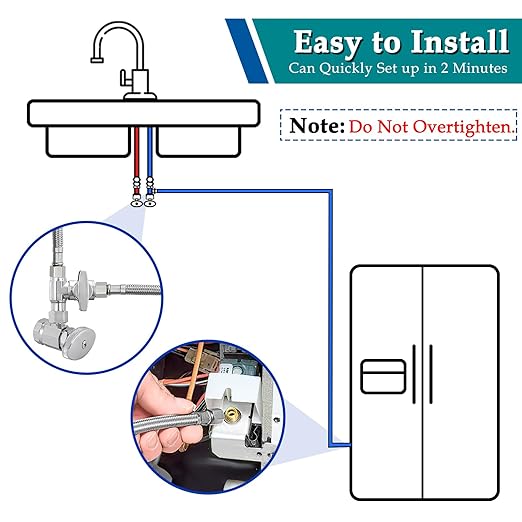 Easy to Install
Can Quickly Set up in 2 Minutes

Note: Do Not Overtighten.