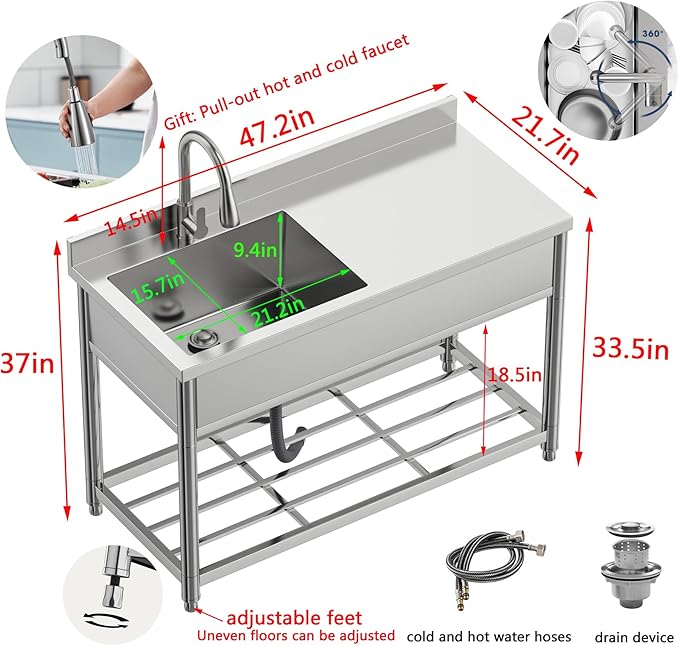 Gift: Pull-out hot and cold faucet

360°

47.2in

21.7in

14.5in

9.4in

15.7in

21.2in

37in

33.5in

18.5in

adjustable feet
Uneven floors can be adjusted

cold and hot water hoses

drain device