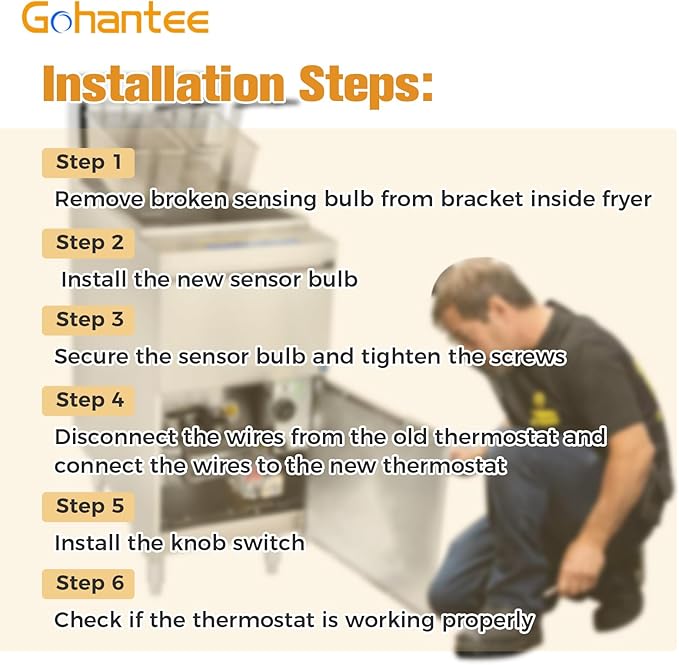 Gohantee

Installation Steps:

Step 1

Remove broken sensing bulb from bracket inside fryer

Step 2

Install the new sensor bulb

Step 3

Secure the sensor bulb and tighten the screws

Step 4

Disconnect the wires from the old thermostat and connect the wires to the new thermostat

Step 5

Install the knob switch

Step 6

Check if the thermostat is working properly