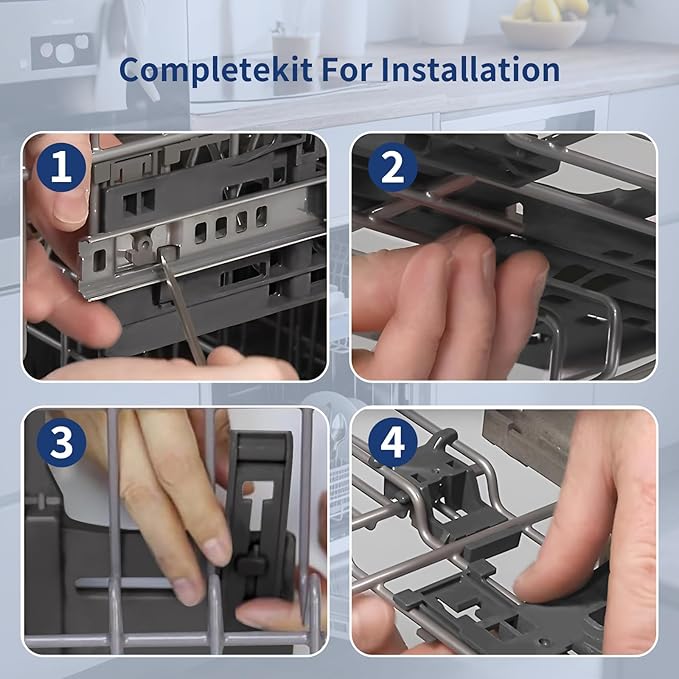 Completekit For Installation

1

2

3

4