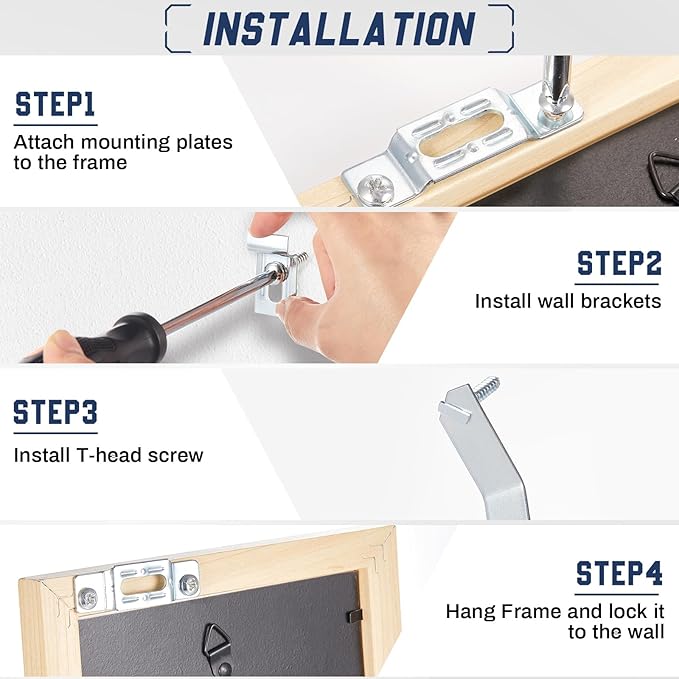 INSTALLATION

STEP1
Attach mounting plates to the frame

STEP2
Install wall brackets

STEP3
Install T-head screw

STEP4
Hang Frame and lock it to the wall