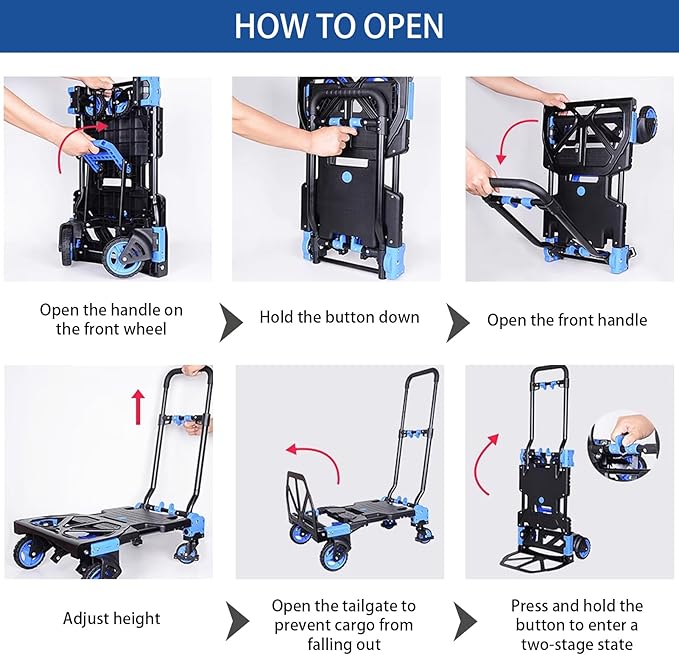 HOW TO OPEN

Open the handle on the front wheel

Hold the button down

Open the front handle

Adjust height

Open the tailgate to prevent cargo from falling out

Press and hold the button to enter a two-stage state