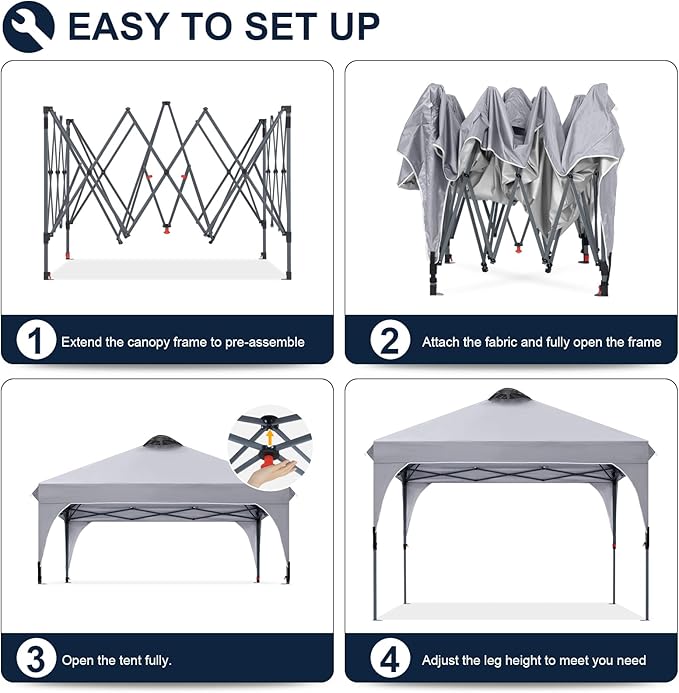 EASY TO SET UP

1 Extend the canopy frame to pre-assemble

2 Attach the fabric and fully open the frame

3 Open the tent fully.

4 Adjust the leg height to meet you need