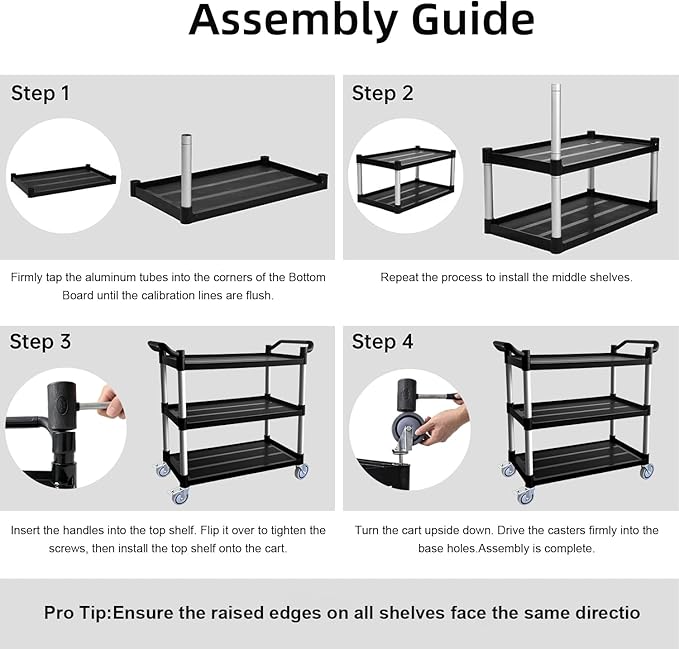 Assembly Guide

Step 1

Firmly tap the aluminum tubes into the corners of the Bottom Board until the calibration lines are flush.

Step 2

Repeat the process to install the middle shelves.

Step 3

Insert the handles into the top shelf. Flip it over to tighten the screws, then install the top shelf onto the cart.

Step 4

Turn the cart upside down. Drive the casters firmly into the base holes.Assembly is complete.

Pro Tip:Ensure the raised edges on all shelves face the same directio