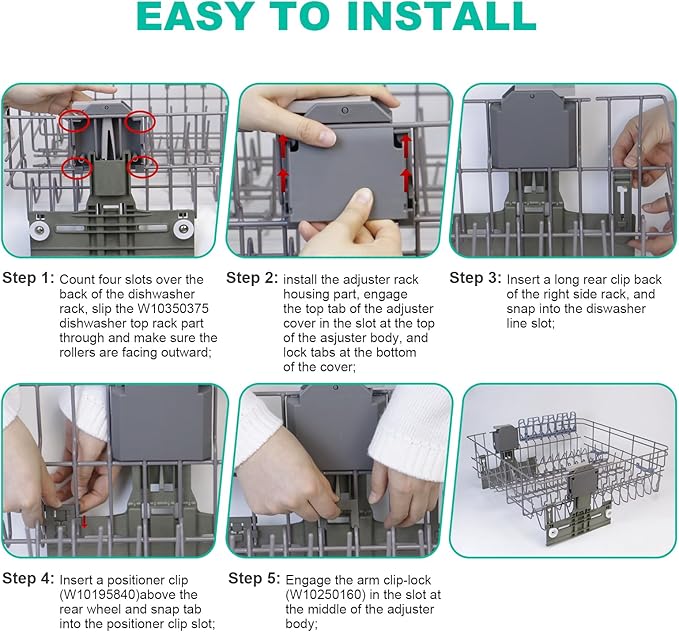 EASY TO INSTALL

Step 1: Count four slots over the back of the dishwasher rack, slip the W10350375 dishwasher top rack part through and make sure the rollers are facing outward;

Step 2: install the adjuster rack housing part, engage the top tab of the adjuster cover in the slot at the top of the asjuster body, and lock tabs at the bottom of the cover;

Step 3: Insert a long rear clip back of the right side rack, and snap into the diswasher line slot;

Step 4: Insert a positioner clip (W10195840)above the rear wheel and snap tab into the positioner clip slot;

Step 5: Engage the arm clip-lock (W10250160) in the slot at the middle of the adjuster body;