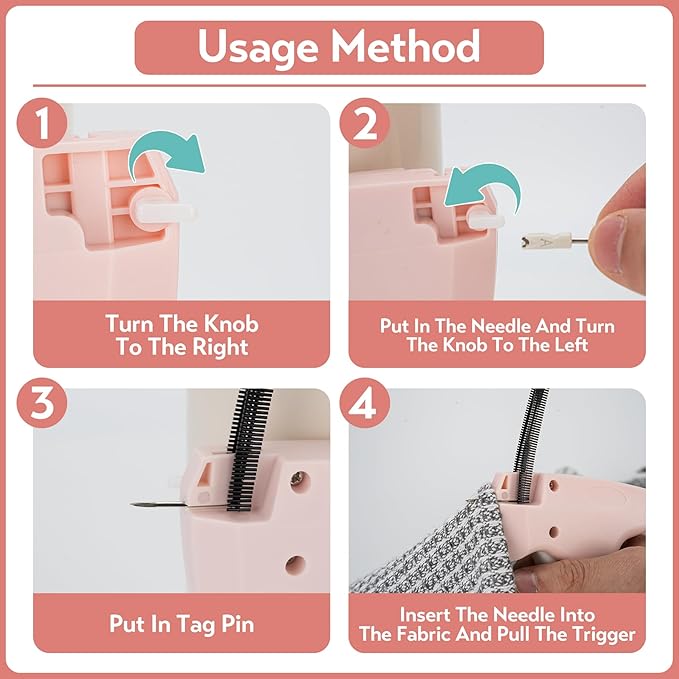 Usage Method

1

Turn The Knob To The Right

2

Put In The Needle And Turn The Knob To The Left

3

Put In Tag Pin

4

Insert The Needle Into The Fabric And Pull The Trigger