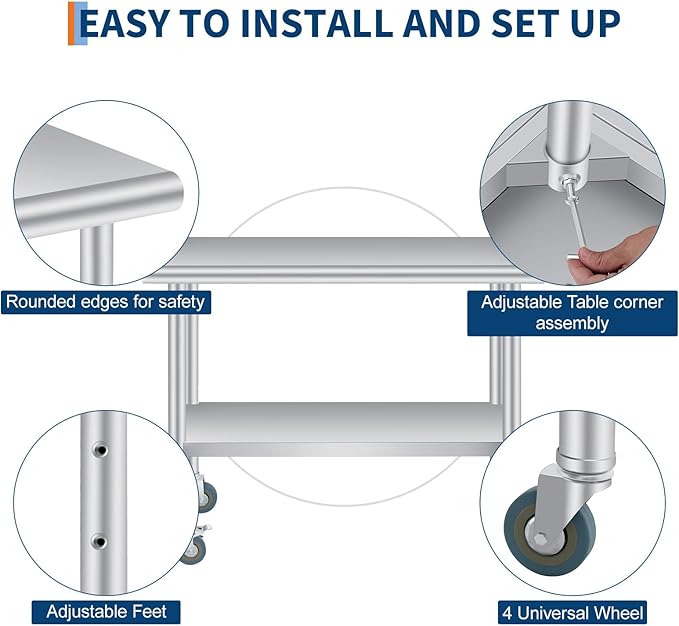 EASY TO INSTALL AND SET UP

Rounded edges for safety

Adjustable Table corner assembly

Adjustable Feet

4 Universal Wheel