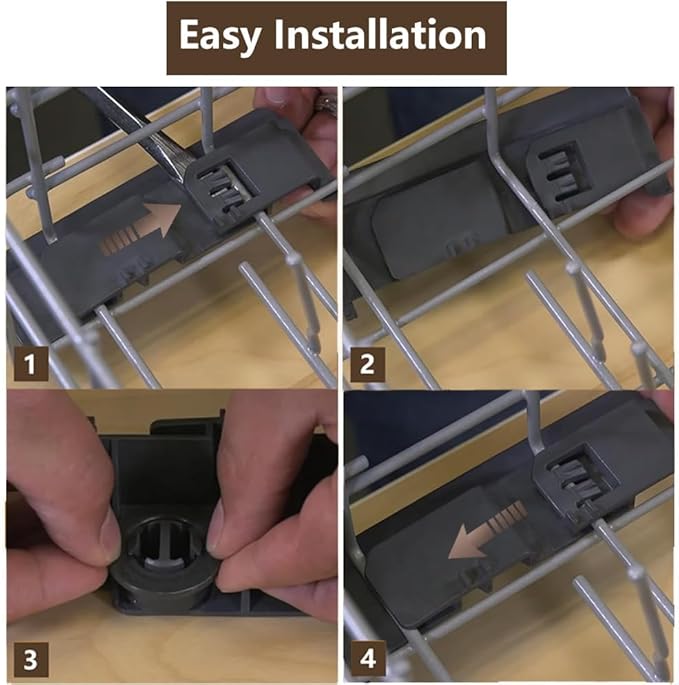 Easy Installation

1

2

3

4