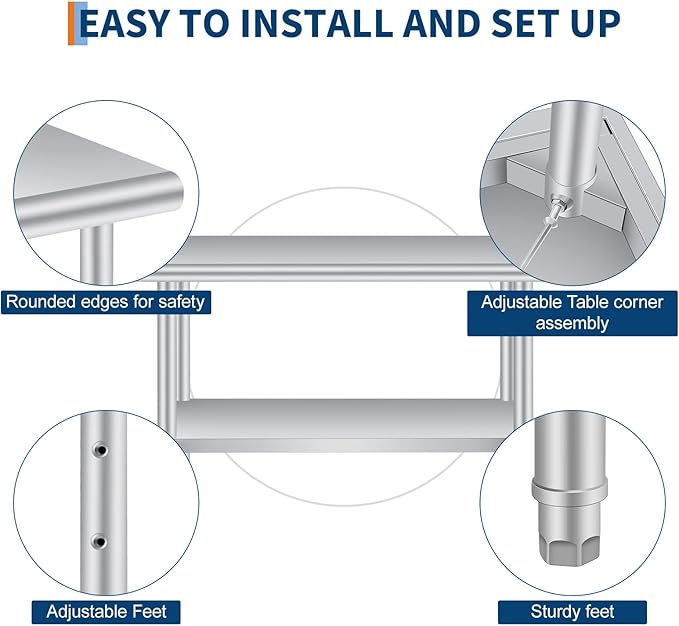 EASY TO INSTALL AND SET UP

Rounded edges for safety

Adjustable Table corner assembly

Adjustable Feet

Sturdy feet