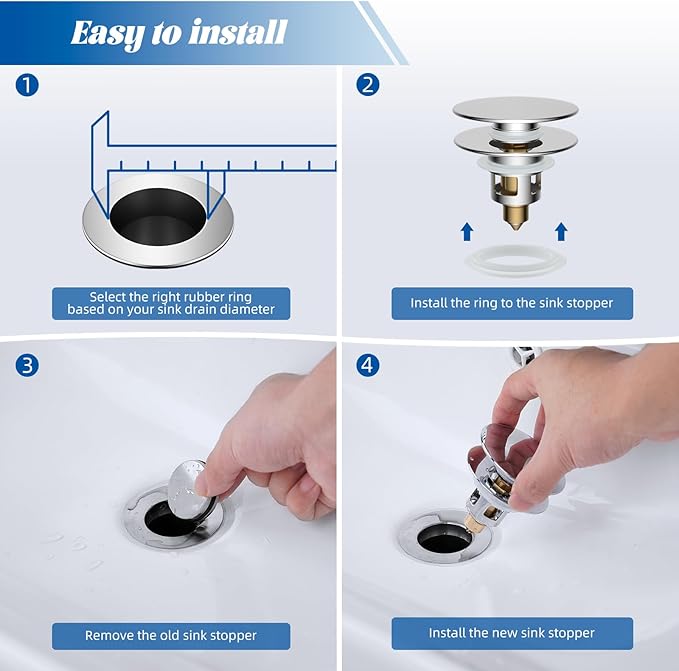 Easy to install

1

Select the right rubber ring based on your sink drain diameter

2

Install the ring to the sink stopper

3

Remove the old sink stopper

4

Install the new sink stopper