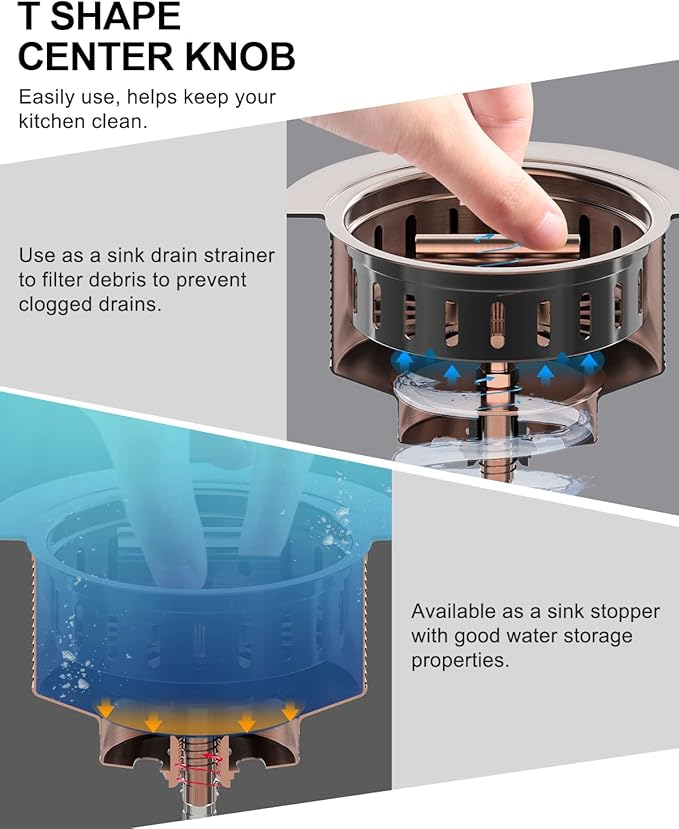 T SHAPE
CENTER KNOB

Easily use, helps keep your kitchen clean.

Use as a sink drain strainer to filter debris to prevent clogged drains.

Available as a sink stopper with good water storage properties.