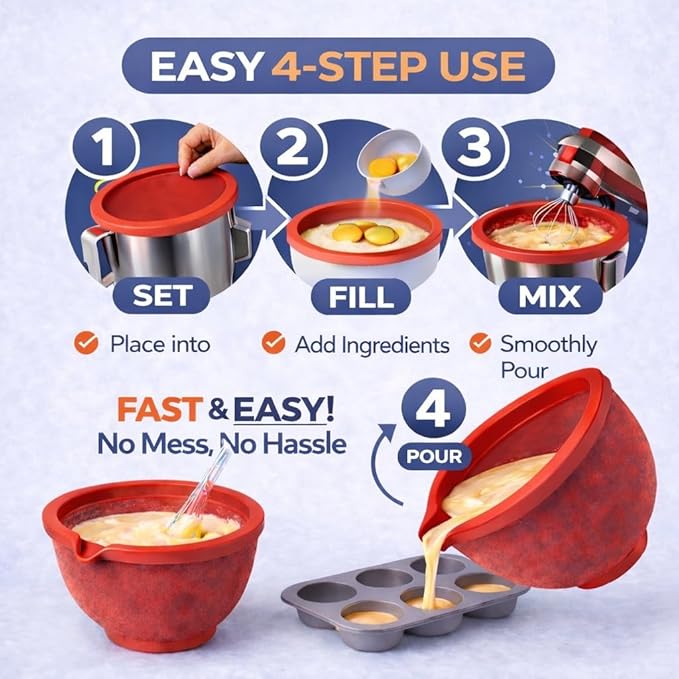 EASY 4-STEP USE

1
SET
Place into

2
FILL
Add Ingredients

3
MIX
Smoothly Pour

FAST & EASY!
No Mess, No Hassle

4
POUR