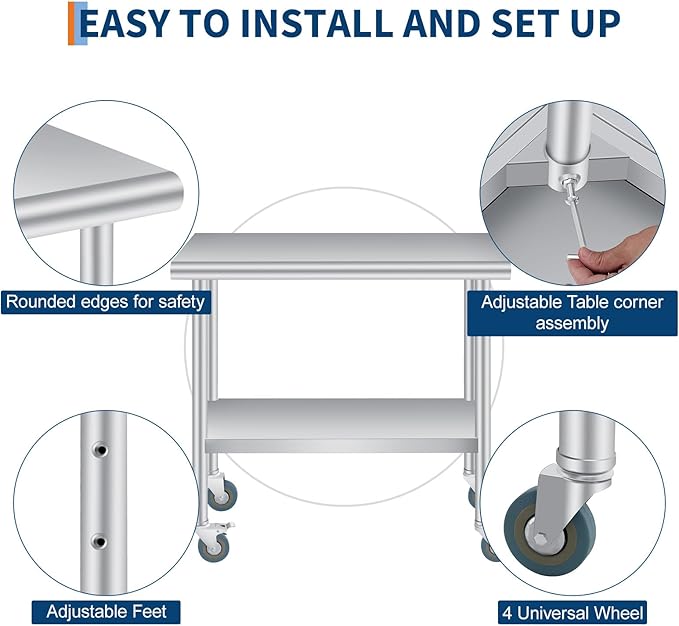 EASY TO INSTALL AND SET UP

Rounded edges for safety

Adjustable Table corner assembly

Adjustable Feet

4 Universal Wheel