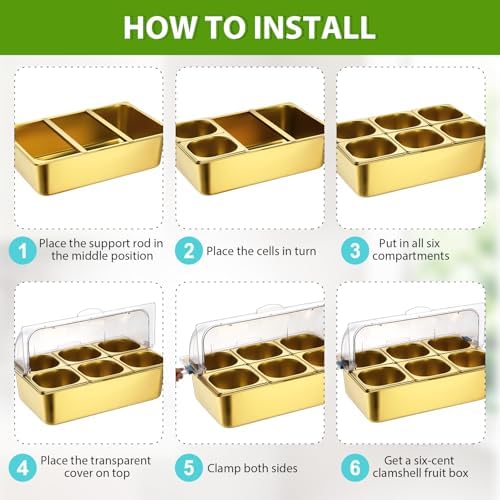 HOW TO INSTALL

1 Place the support rod in the middle position

2 Place the cells in turn

3 Put in all six compartments

4 Place the transparent cover on top

5 Clamp both sides

6 Get a six-cent clamshell fruit box