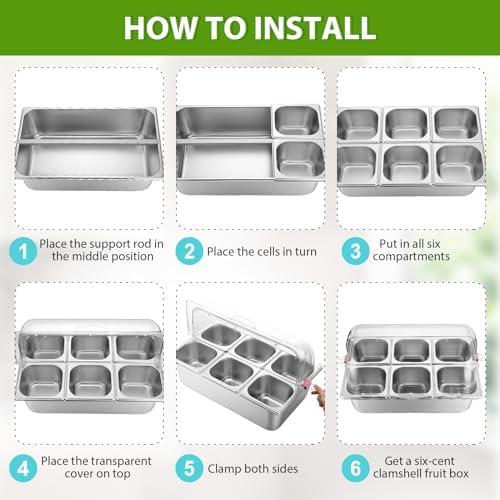 HOW TO INSTALL

1 Place the support rod in the middle position

2 Place the cells in turn

3 Put in all six compartments

4 Place the transparent cover on top

5 Clamp both sides

6 Get a six-cent clamshell fruit box